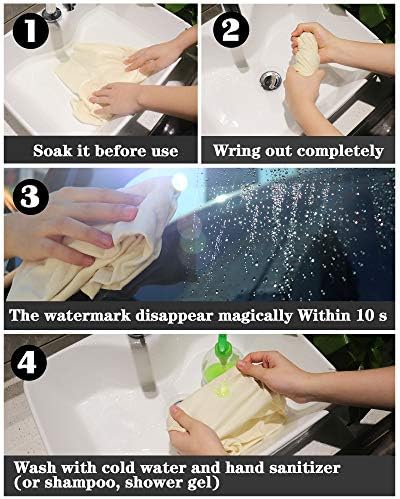 1

Soak it before use

2

Wring out completely

3

The watermark disappear magically Within 10 s

4

Wash with cold water and hand sanitizer (or shampoo, shower gel)