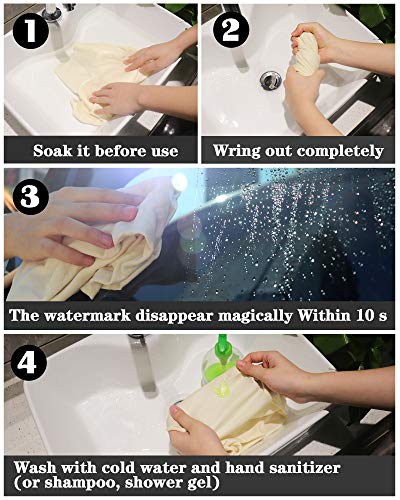 1

Soak it before use

2

Wring out completely

3

The watermark disappear magically Within 10 s

4

Wash with cold water and hand sanitizer (or shampoo, shower gel)