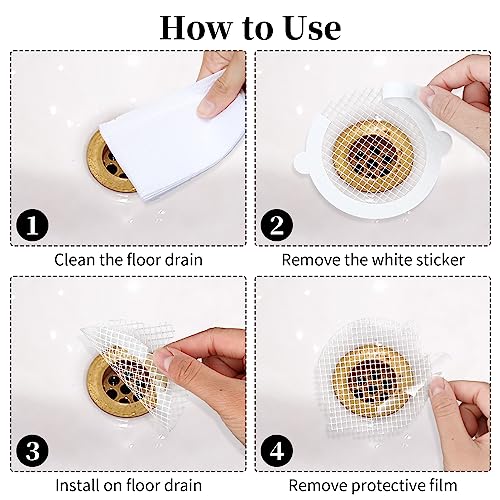 How to Use

1

Clean the floor drain

2

Remove the white sticker

3

Install on floor drain

4

Remove protective film