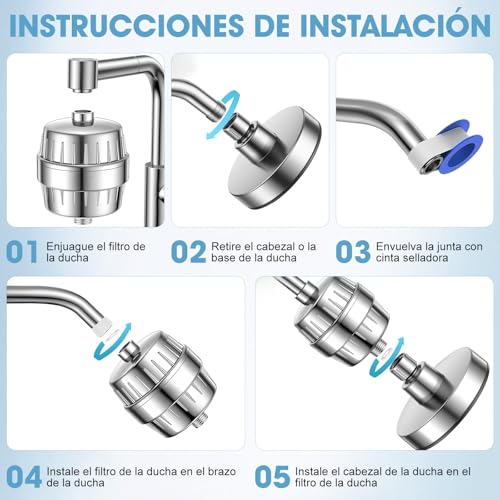 INSTRUCCIONES DE INSTALACIÓN

01 Enjuague el filtro de la ducha

02 Retire el cabezal o la base de la ducha

03 Envuelva la junta con cinta selladora

04 Instale el filtro de la ducha en el brazo de la ducha

05 Instale el cabezal de la ducha en el filtro de la ducha