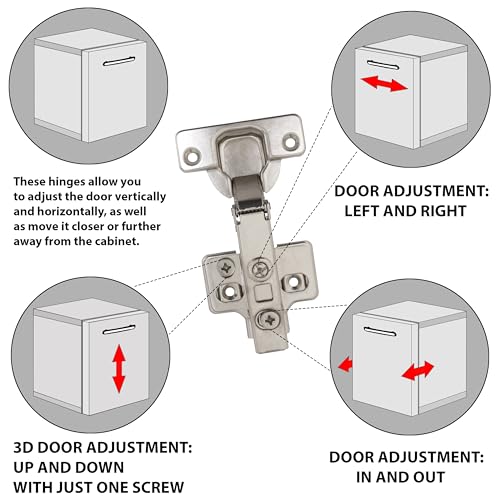 These hinges allow you to adjust the door vertically and horizontally, as well as move it closer or further away from the cabinet.

DOOR ADJUSTMENT: LEFT AND RIGHT

3D DOOR ADJUSTMENT: UP AND DOWN WITH JUST ONE SCREW

DOOR ADJUSTMENT: IN AND OUT