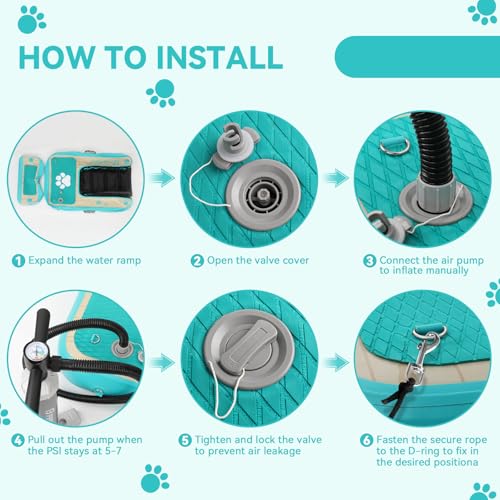 HOW TO INSTALL

1 Expand the water ramp

2 Open the valve cover

3 Connect the air pump to inflate manually

4 Pull out the pump when the PSI stays at 5-7

5 Tighten and lock the valve to prevent air leakage

6 Fasten the secure rope to the D-ring to fix in the desired positiona