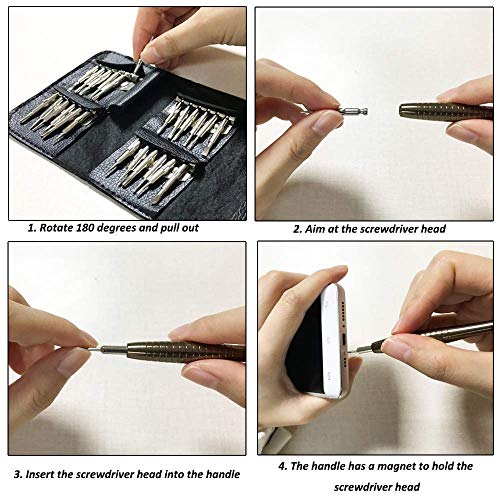 1. Rotate 180 degrees and pull out

2. Aim at the screwdriver head

3. Insert the screwdriver head into the handle

4. The handle has a magnet to hold the screwdriver head