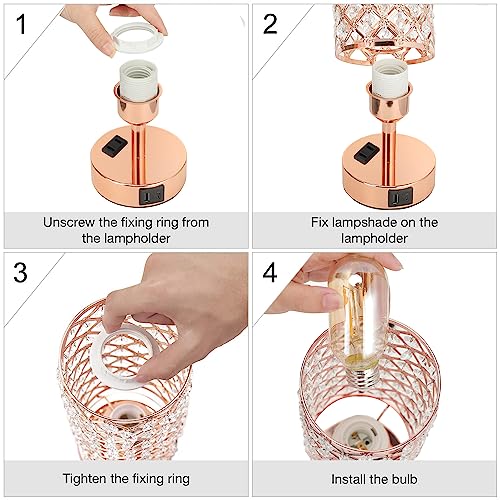 1

Unscrew the fixing ring from the lampholder

2

Fix lampshade on the lampholder

3

Tighten the fixing ring

4

Install the bulb