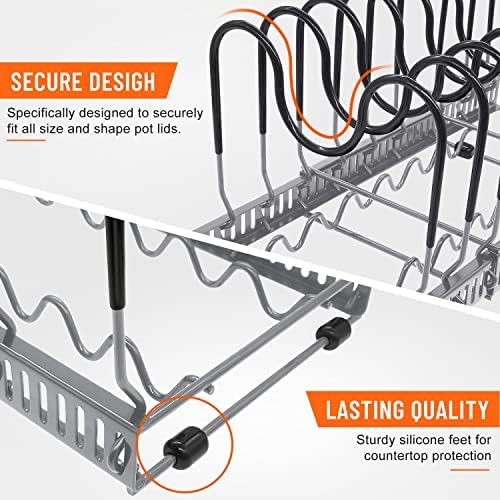 SECURE DESIGH

Specifically designed to securely fit all size and shape pot lids.

LASTING QUALITY

Sturdy silicone feet for countertop protection