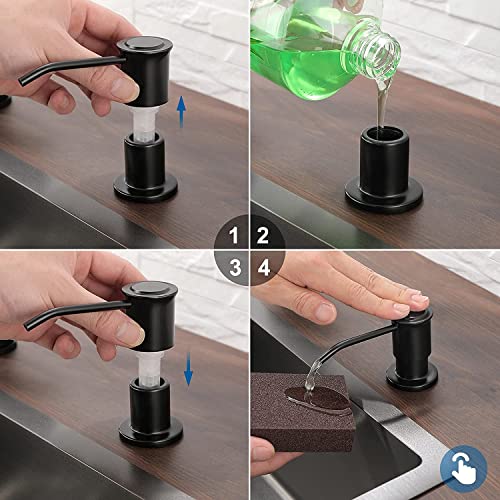 1 2
3 4