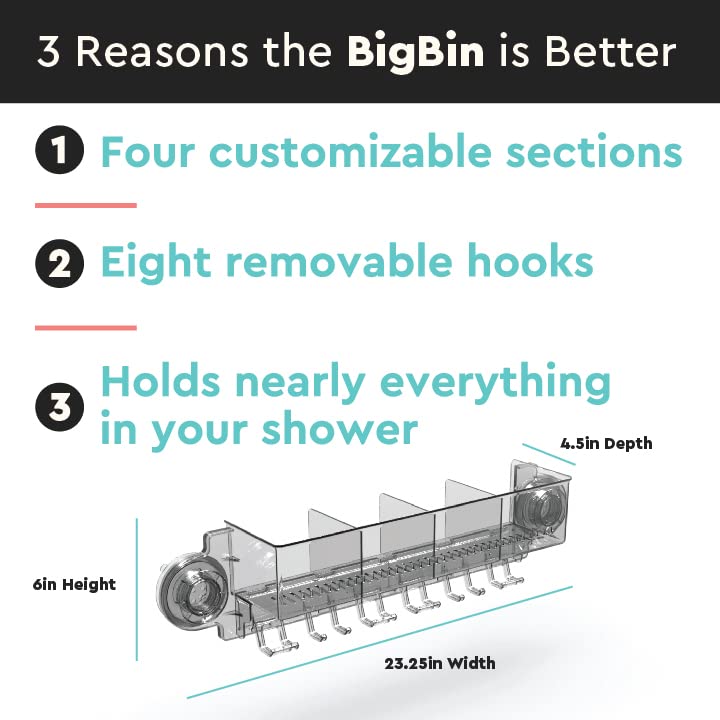 3 Reasons the BigBin is Better

1 Four customizable sections

2 Eight removable hooks

3 Holds nearly everything in your shower

4.5in Depth

6in Height

23.25in Width