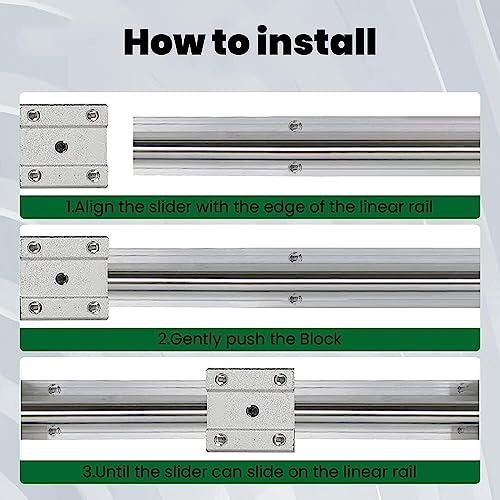 How to install

1.Align the slider with the edge of the linear rail

2.Gently push the Block

3.Until the slider can slide on the linear rail