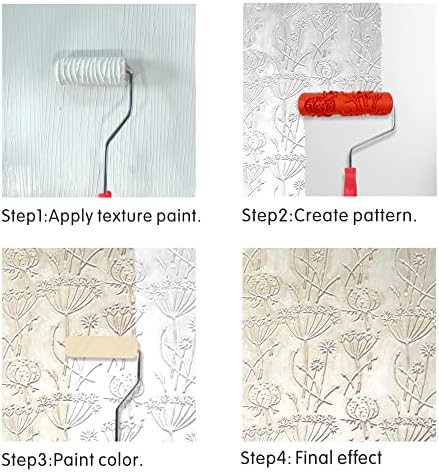 Step1:Apply texture paint.

Step2:Create pattern.

Step3:Paint color.

Step4: Final effect