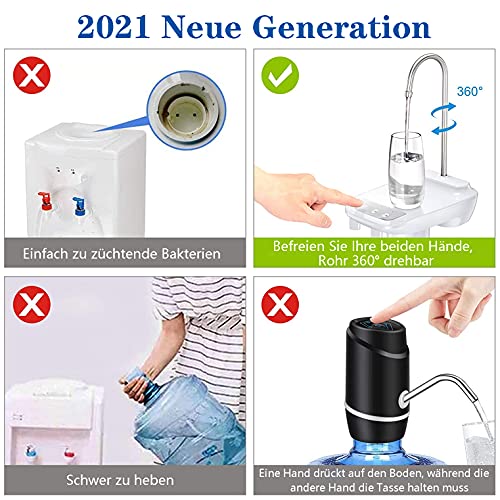 2021 Neue Generation

Einfach zu züchtende Bakterien

360°

Befreien Sie Ihre beiden Hände, Rohr 360° drehbar

Schwer zu heben

Eine Hand drückt auf den Boden, während die andere Hand die Tasse halten muss