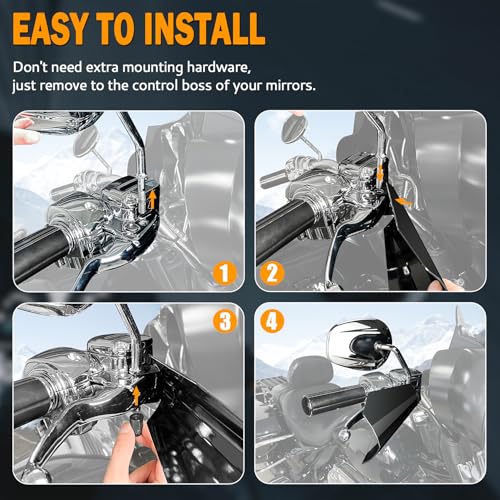 EASY TO INSTALL

Don't need extra mounting hardware, just remove to the control boss of your mirrors.

1

2

3

4