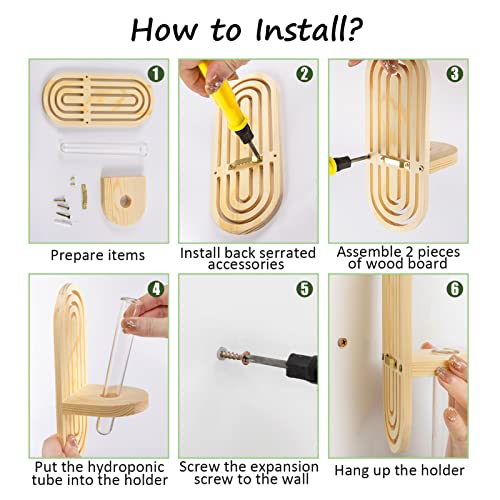 How to Install?

1
Prepare items

2
Install back serrated accessories

3
Assemble 2 pieces of wood board

4
Put the hydroponic tube into the holder

5
Screw the expansion screw to the wall

6
Hang up the holder