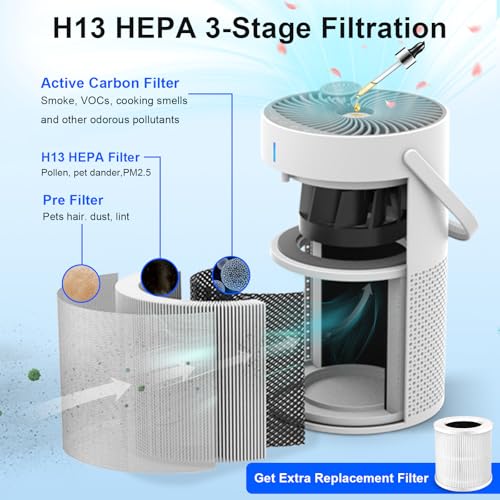 H13 HEPA 3-Stage Filtration

Active Carbon Filter
Smoke, VOCs, cooking smells and other odorous pollutants

H13 HEPA Filter
Pollen, pet dander,PM2.5

Pre Filter
Pets hair. dust, lint

Get Extra Replacement Filter