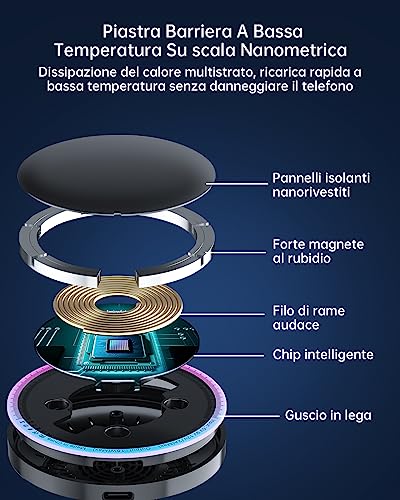 Piastra Barriera A Bassa Temperatura Su scala Nanometrica

Dissipazione del calore multistrato, ricarica rapida a bassa temperatura senza danneggiare il telefono

Pannelli isolanti nanorivestiti

Forte magnete al rubidio

Filo di rame audace

Chip intelligente

Guscio in lega