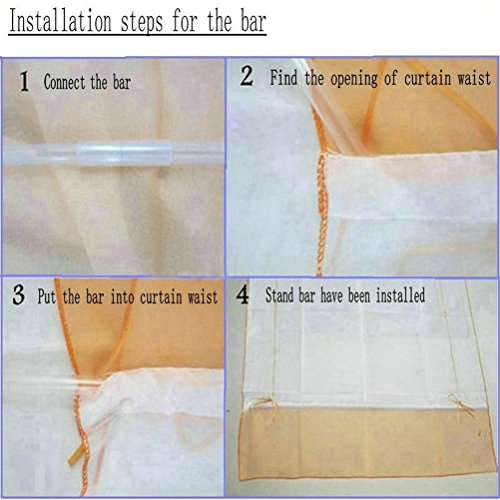 Installation steps for the bar

1 Connect the bar

2 Find the opening of curtain waist

3 Put the bar into curtain waist

4 Stand bar have been installed