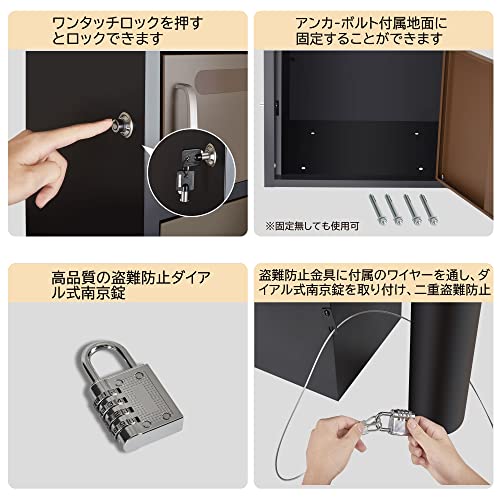 ワンタッチロックを押すとロックできます

アンカ-ボルト付属地面に固定することができます

※固定無しても使用可

高品質の盗難防止ダイアル式南京錠

盗難防止金具に付属のワイヤーを通し、ダイアル式南京錠を取り付け、二重盗難防止