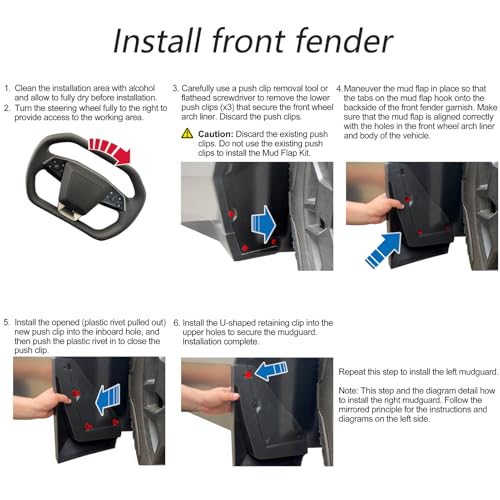 Install front fender

1. Clean the installation area with alcohol and allow to fully dry before installation.
2. Turn the steering wheel fully to the right to provide access to the working area.

3. Carefully use a push clip removal tool or flathead screwdriver to remove the lower push clips (x3) that secure the front wheel arch liner. Discard the push clips.

Caution: Discard the existing push clips. Do not use the existing push clips to install the Mud Flap Kit.

4. Maneuver the mud flap in place so that the tabs on the mud flap hook onto the backside of the front fender garnish. Make sure that the mud flap is aligned correctly with the holes in the front wheel arch liner and body of the vehicle.

5. Install the opened (plastic rivet pulled out) new push clip into the inboard hole, and then push the plastic rivet in to close the push clip.

6. Install the U-shaped retaining clip into the upper holes to secure the mudguard. Installation complete.

Repeat this step to install the left mudguard.

Note: This step and the diagram detail how to install the right mudguard. Follow the mirrored principle for the instructions and diagrams on the left side.