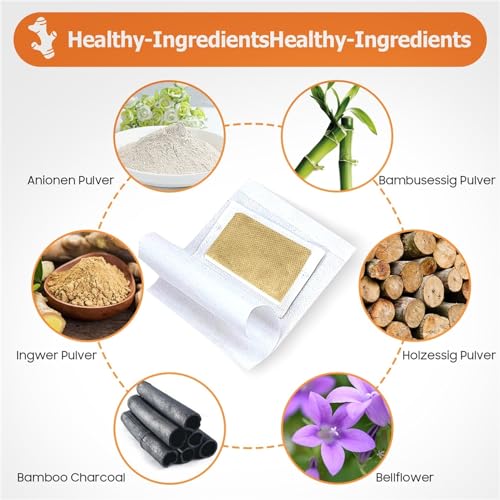 Healthy-IngredientsHealthy-Ingredients

Anionen Pulver

Bambusessig Pulver

Ingwer Pulver

Holzessig Pulver

Bamboo Charcoal

Bellflower