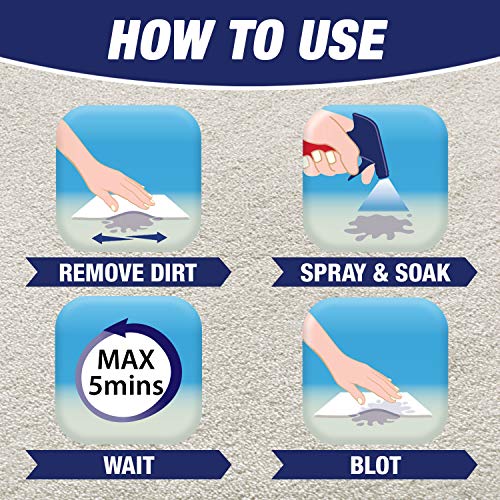 HOW TO USE

REMOVE DIRT

SPRAY & SOAK

MAX 5mins

WAIT

BLOT