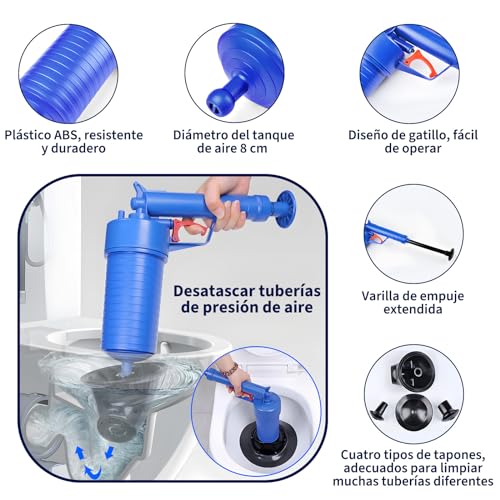 Plástico ABS, resistente y duradero

Diámetro del tanque de aire 8 cm

Diseño de gatillo, fácil de operar

Desatascar tuberías de presión de aire

Varilla de empuje extendida

Cuatro tipos de tapones, adecuados para limpiar muchas tuberías diferentes