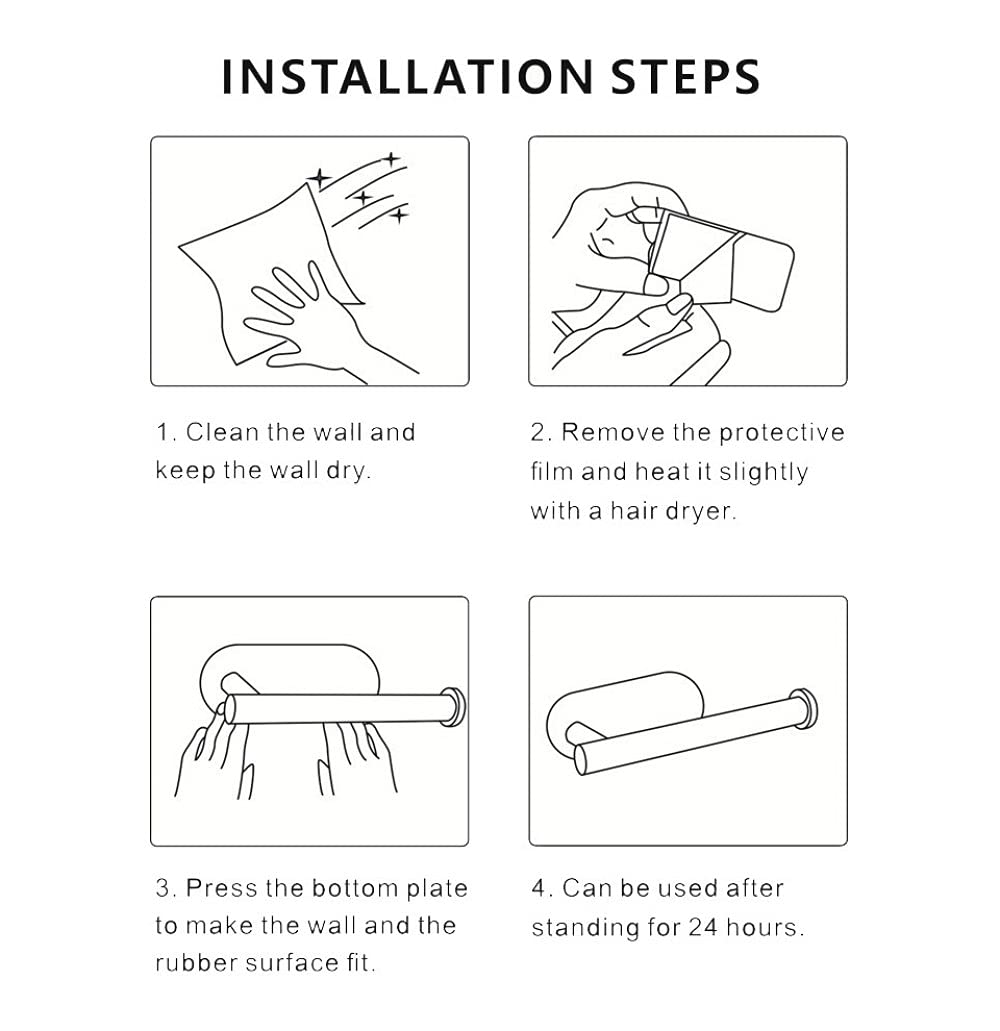 INSTALLATION STEPS

1. Clean the wall and keep the wall dry.

2. Remove the protective film and heat it slightly with a hair dryer.

3. Press the bottom plate to make the wall and the rubber surface fit.

4. Can be used after standing for 24 hours.