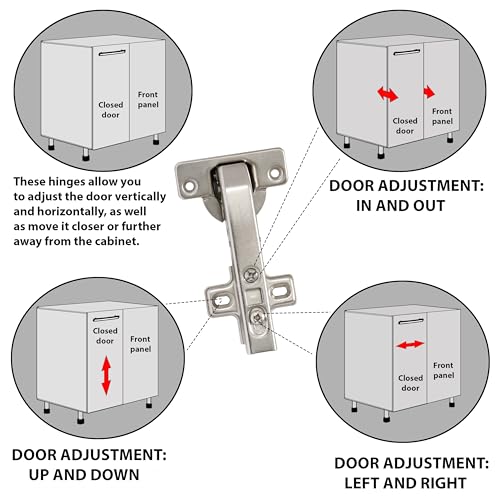 Closed door

Front panel

Closed door

Front panel

These hinges allow you to adjust the door vertically and horizontally, as well as move it closer or further away from the cabinet.

DOOR ADJUSTMENT: IN AND OUT

Closed door

Front panel

Closed door

Front panel

DOOR ADJUSTMENT: UP AND DOWN

DOOR ADJUSTMENT: LEFT AND RIGHT