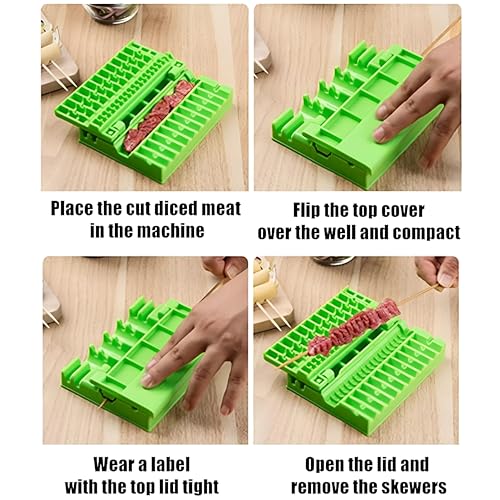 Place the cut diced meat in the machine

Flip the top cover over the well and compact

Wear a label with the top lid tight

Open the lid and remove the skewers