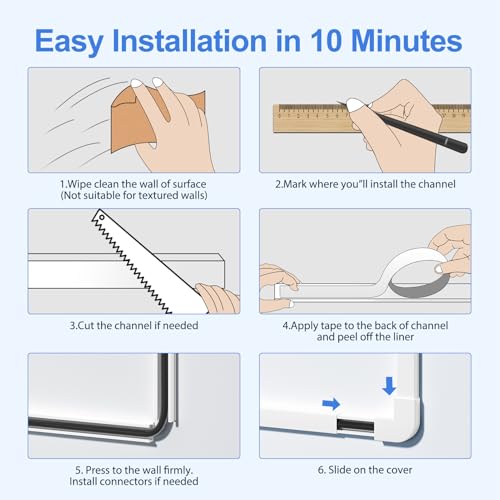 Easy Installation in 10 Minutes

1.Wipe clean the wall of surface
(Not suitable for textured walls)

2.Mark where you"ll install the channel

3.Cut the channel if needed

4.Apply tape to the back of channel and peel off the liner

5. Press to the wall firmly.
Install connectors if needed

6. Slide on the cover