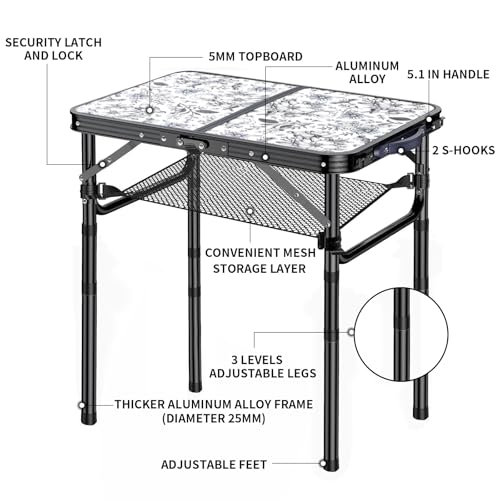 SECURITY LATCH AND LOCK

5MM TOPBOARD

ALUMINUM ALLOY

5.1 IN HANDLE

2 S-HOOKS

CONVENIENT MESH STORAGE LAYER

3 LEVELS ADJUSTABLE LEGS

THICKER ALUMINUM ALLOY FRAME (DIAMETER 25MM)

ADJUSTABLE FEET