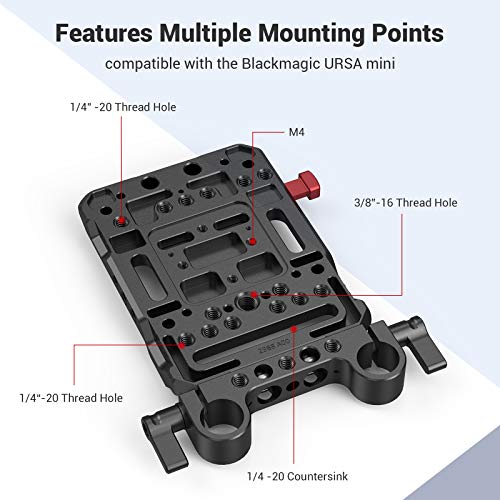 Features Multiple Mounting Points

compatible with the Blackmagic URSA mini

1/4" -20 Thread Hole

M4

3/8"-16 Thread Hole

1/4"-20 Thread Hole

1/4 -20 Countersink