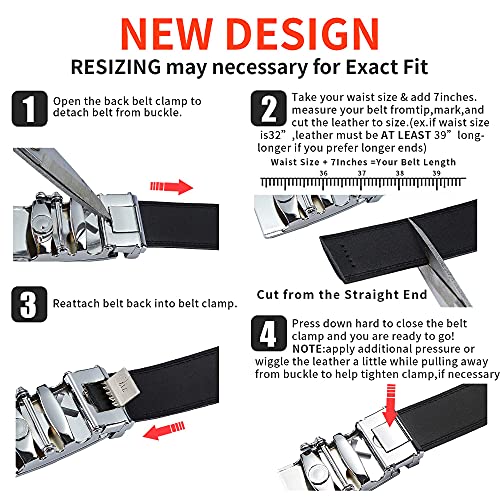 NEW DESIGN
RESIZING may necessary for Exact Fit

1 Open the back belt clamp to detach belt from buckle.

2 Take your waist size & add 7inches. measure your belt fromtip,mark,and cut the leather to size.(ex.if waist size is32” ,leather must be AT LEAST 39” long-longer if you prefer longer ends)

Waist Size + 7Inches =Your Belt Length
36 37 38 39

Cut from the Straight End

3 Reattach belt back into belt clamp.

4 Press down hard to close the belt clamp and you are ready to go!
NOTE:apply additional pressure or wiggle the leather a little while pulling away from buckle to help tighten clamp,if necessary