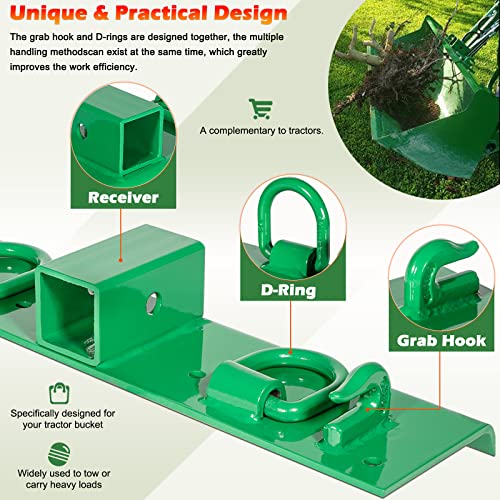 Unique & Practical Design

The grab hook and D-rings are designed together, the multiple handling methodscan exist at the same time, which greatly improves the work efficiency.

A complementary to tractors.

Receiver

D-Ring

Grab Hook

Specifically designed for your tractor bucket

Widely used to tow or carry heavy loads