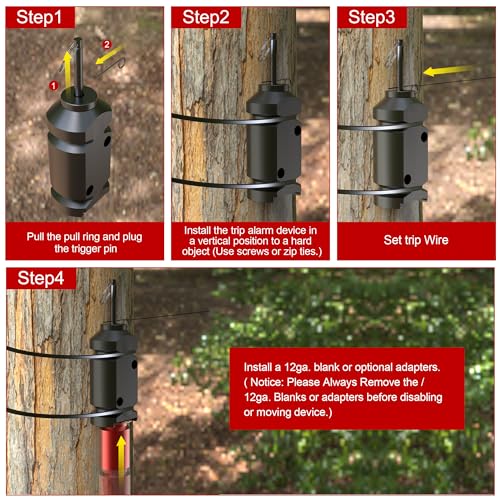 Step1

1

2

Pull the pull ring and plug the trigger pin

Step2

Install the trip alarm device in a vertical position to a hard object (Use screws or zip ties.)

Step3

Set trip Wire

Step4

Install a 12ga. blank or optional adapters. ( Notice: Please Always Remove the / 12ga. Blanks or adapters before disabling or moving device.)