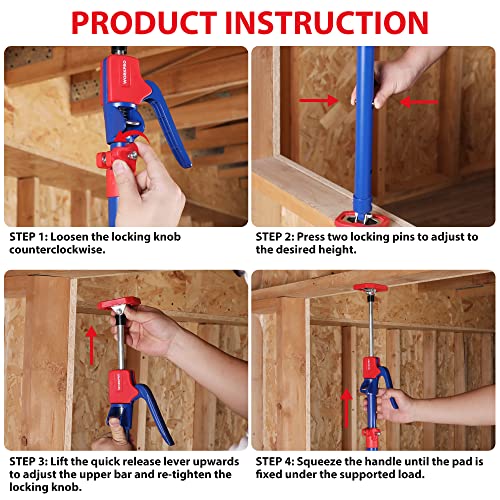 PRODUCT INSTRUCTION

WORKPRO

STEP 1: Loosen the locking knob counterclockwise.

STEP 2: Press two locking pins to adjust to the desired height.

STEP 3: Lift the quick release lever upwards to adjust the upper bar and re-tighten the locking knob.

STEP 4: Squeeze the handle until the pad is fixed under the supported load.