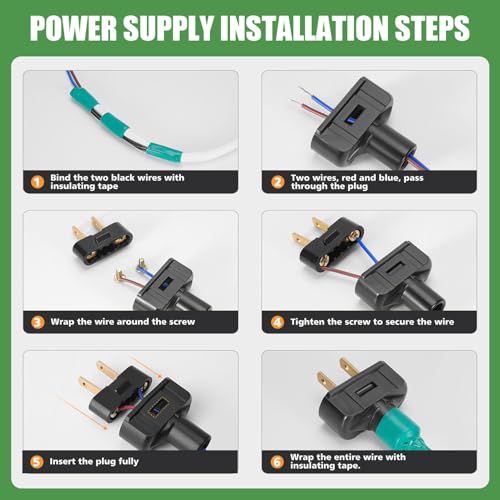 POWER SUPPLY INSTALLATION STEPS

1 Bind the two black wires with insulating tape

2 Two wires, red and blue, pass through the plug

3 Wrap the wire around the screw

4 Tighten the screw to secure the wire

5 Insert the plug fully

6 Wrap the entire wire with insulating tape.