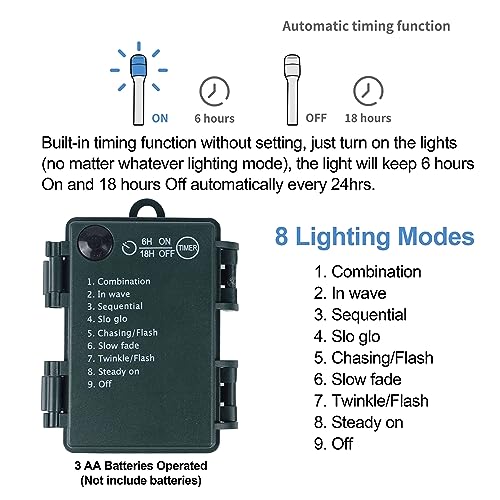 Automatic timing function

ON 6 hours OFF 18 hours

Built-in timing function without setting, just turn on the lights (no matter whatever lighting mode), the light will keep 6 hours On and 18 hours Off automatically every 24hrs.

6H ON
18H OFF
TIMER

1. Combination
2. In wave
3. Sequential
4. Slo glo
5. Chasing/Flash
6. Slow fade
7. Twinkle/Flash
8. Steady on
9. Off

3 AA Batteries Operated
(Not include batteries)

8 Lighting Modes

1. Combination
2. In wave
3. Sequential
4. Slo glo
5. Chasing/Flash
6. Slow fade
7. Twinkle/Flash
8. Steady on
9. Off