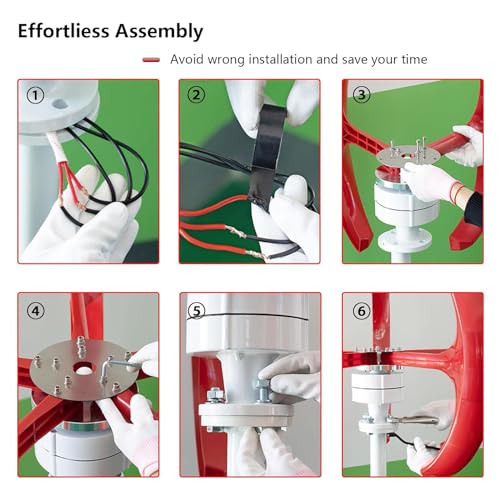 Effortliess Assembly

Avoid wrong installation and save your time

①

②

③

④

⑤

⑥