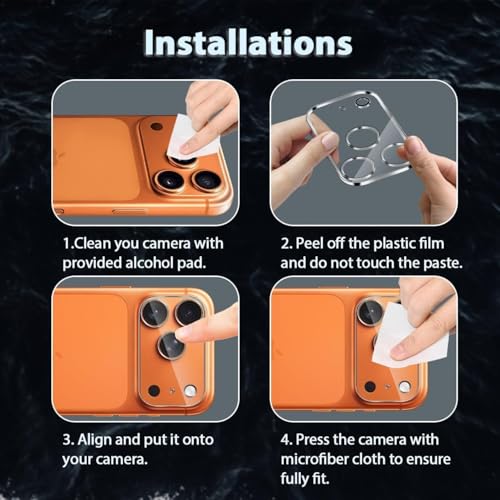 Installations

1.Clean you camera with provided alcohol pad.

2. Peel off the plastic film and do not touch the paste.

3. Align and put it onto your camera.

4. Press the camera with microfiber cloth to ensure fully fit.