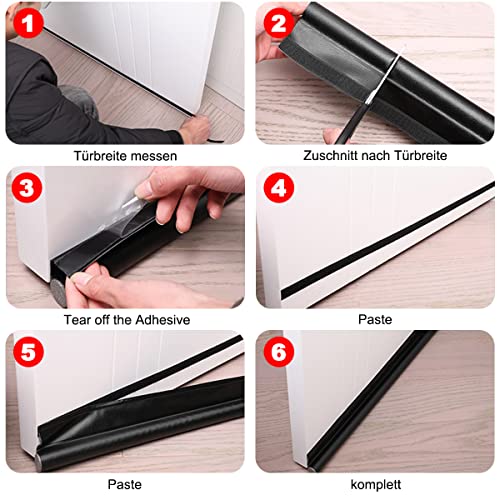 1
Türbreite messen

2
Zuschnitt nach Türbreite

3
Tear off the Adhesive

4
Paste

5
Paste

6
komplett