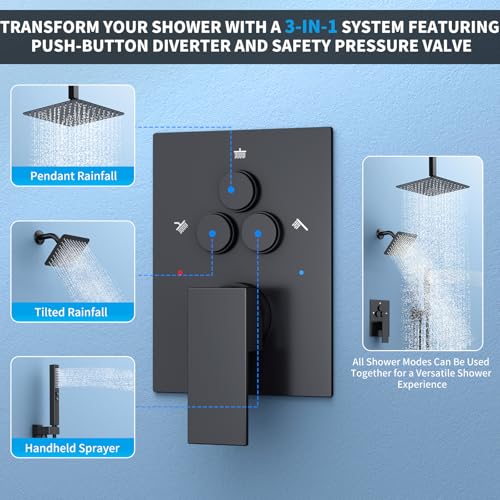 TRANSFORM YOUR SHOWER WITH A 3-IN-1 SYSTEM FEATURING PUSH-BUTTON DIVERTER AND SAFETY PRESSURE VALVE

Pendant Rainfall

Tilted Rainfall

Handheld Sprayer

All Shower Modes Can Be Used Together for a Versatile Shower Experience