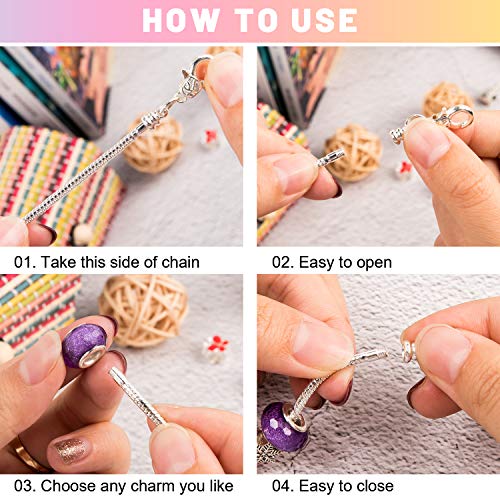 HOW TO USE

01. Take this side of chain

02. Easy to open

03. Choose any charm you like

04. Easy to close