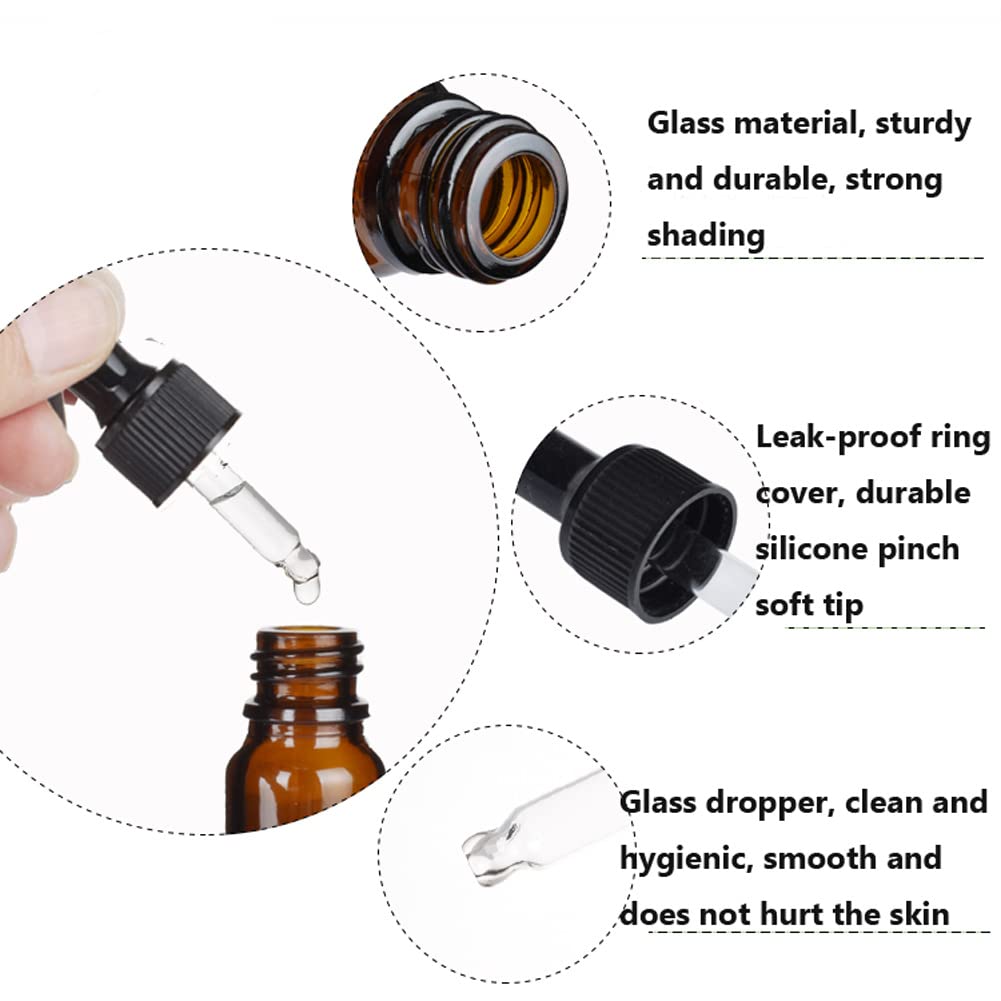 Glass material, sturdy and durable, strong shading

Leak-proof ring cover, durable silicone pinch soft tip

Glass dropper, clean and hygienic, smooth and does not hurt the skin