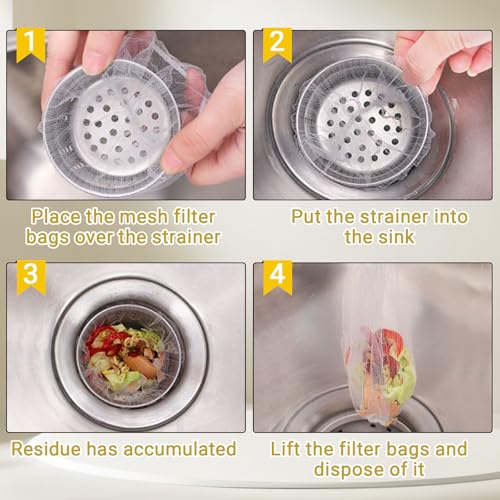 1

Place the mesh filter bags over the strainer

2

Put the strainer into the sink

3

Residue has accumulated

4

Lift the filter bags and dispose of it