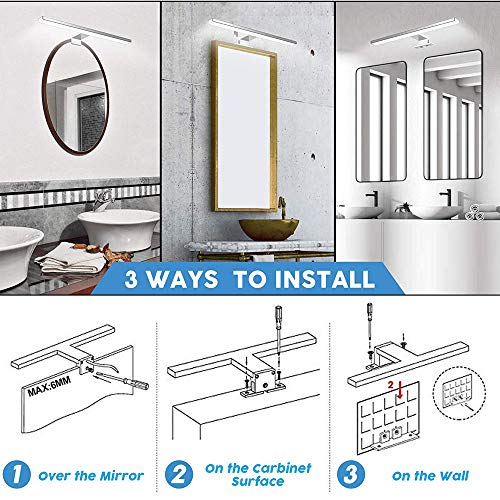 3 WAYS TO INSTALL

MAX:6MM

2

1 Over the Mirror

2 On the Carbinet Surface

3 On the Wall