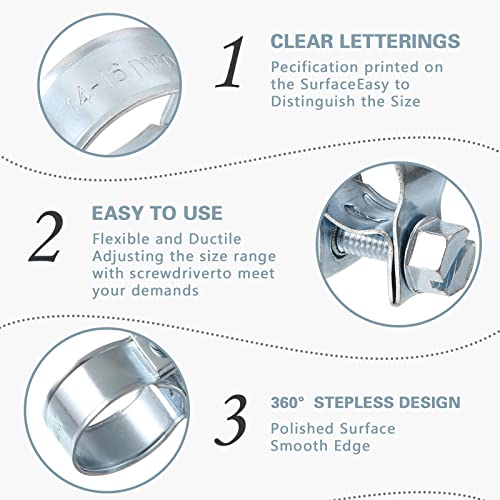 14-16 mm

1

CLEAR LETTERINGS

Pecification printed on the SurfaceEasy to Distinguish the Size

2

EASY TO USE

Flexible and Ductile Adjusting the size range with screwdriverto meet your demands

3

360° STEPLESS DESIGN

Polished Surface Smooth Edge