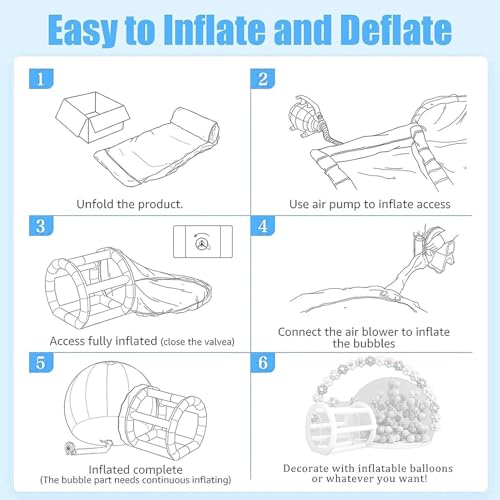 Easy to Inflate and Deflate

1

Unfold the product.

2

Use air pump to inflate access

3

Access fully inflated (close the valvea)

4

Connect the air blower to inflate the bubbles

5

Inflated complete
(The bubble part needs continuous inflating)

6

Decorate with inflatable balloons or whatever you want!