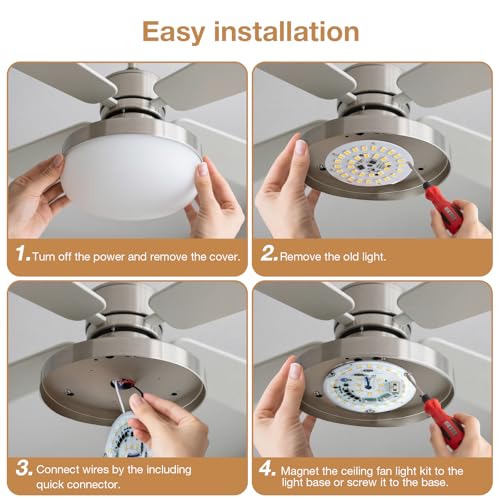 Easy installation

1. Turn off the power and remove the cover.

2. Remove the old light.

3. Connect wires by the including quick connector.

4. Magnet the ceiling fan light kit to the light base or screw it to the base.