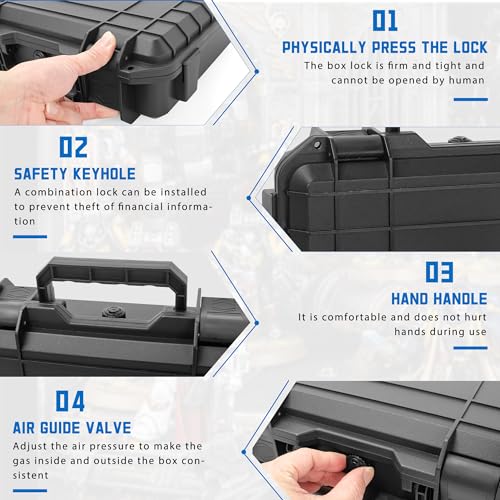 01
PHYSICALLY PRESS THE LOCK
The box lock is firm and tight and cannot be opened by human

02
SAFETY KEYHOLE
A combination lock can be installed to prevent theft of financial information

03
HAND HANDLE
It is comfortable and does not hurt hands during use

04
AIR GUIDE VALVE
Adjust the air pressure to make the gas inside and outside the box consistent