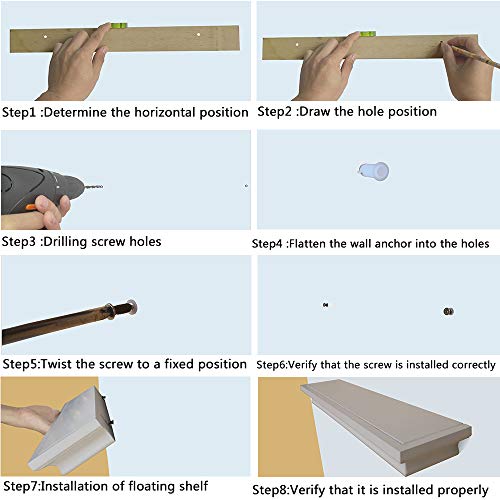 Step1 :Determine the horizontal position

Step2 :Draw the hole position

Step3 :Drilling screw holes

Step4 :Flatten the wall anchor into the holes

Step5:Twist the screw to a fixed position

Step6:Verify that the screw is installed correctly

Step7:Installation of floating shelf

Step8:Verify that it is installed properly