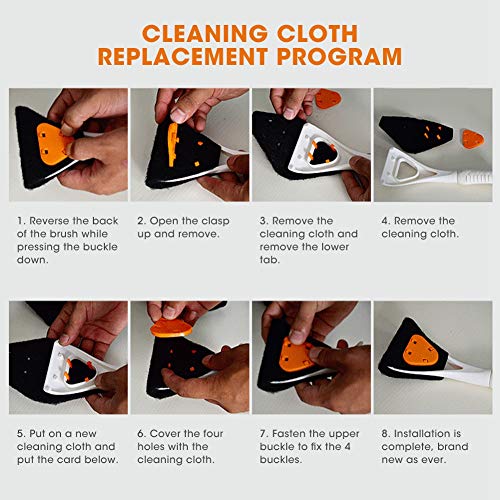 CLEANING CLOTH REPLACEMENT PROGRAM

1. Reverse the back of the brush while pressing the buckle down.

2. Open the clasp up and remove.

3. Remove the cleaning cloth and remove the lower tab.

4. Remove the cleaning cloth.

5. Put on a new cleaning cloth and put the card below.

6. Cover the four holes with the cleaning cloth.

7. Fasten the upper buckle to fix the 4 buckles.

8. Installation is complete, brand new as ever.